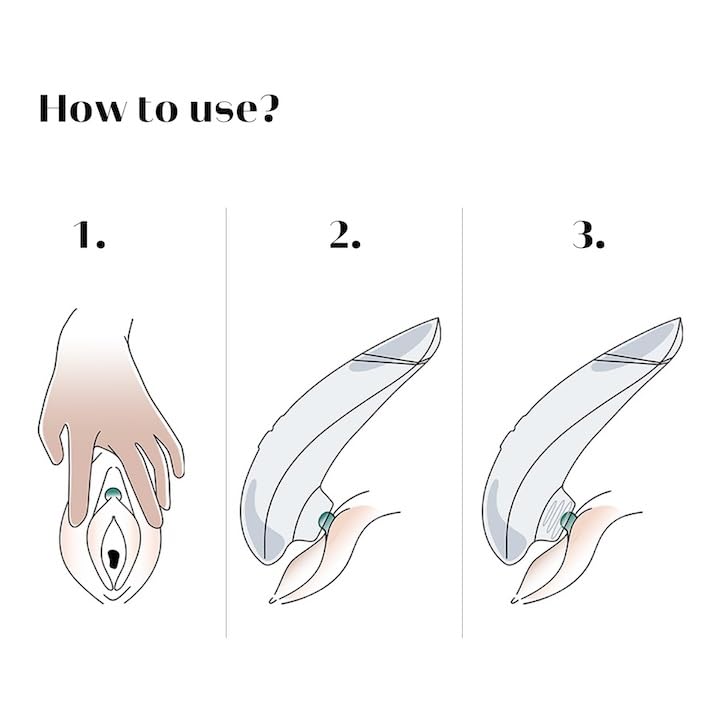 How to use?

1.

2.

3.